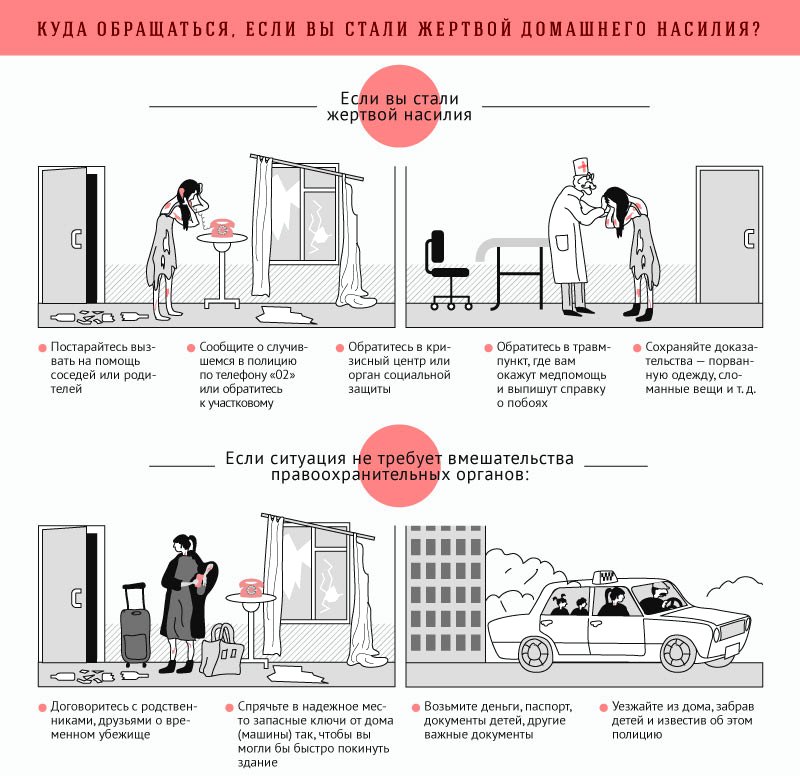 КУДА ОБРАЩАТЬСЯ, ЕСЛИ ВЫ СТАЛИ ЖЕРТВОЙ ДОМАШНЕГО НАСИЛИЯ?

Если вы стали жертвой насилия

Постарайтесь вызвать на помощь соседей или родителей

Сообщите о случившемся в полицию по телефону «02» или обратитесь к участковому

Обратитесь в кризисный центр или орган социальной защиты

Обратитесь в травмпункт, где вам окажут медпомощь и выпишут справку о побоях

Сохраняйте доказательства — порванную одежду, сломанные вещи и т. д.

Если ситуация не требует вмешательства правоохранительных органов:

Договоритесь с родственниками, друзьями о временном убежище

Спрячьте в надежное место запасные ключи от дома (машины) так, чтобы вы могли бы быстро покинуть здание

Возьмите деньги, паспорт, документы детей, другие важные документы

Уезжайте из дома, забрав детей и известив об этом полицию