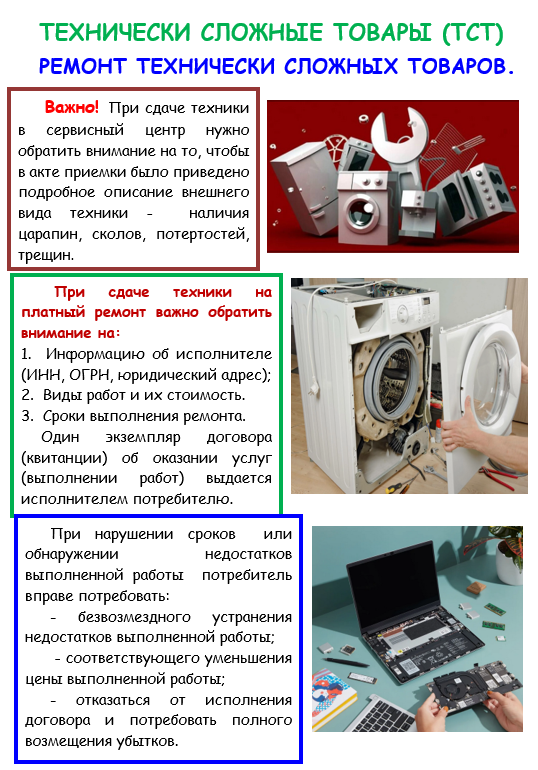 ТЕХНИЧЕСКИ СЛОЖНЫЕ ТОВАРЫ (ТСТ)
РЕМОНТ ТЕХНИЧЕСКИ СЛОЖНЫХ ТОВАРОВ.

Важно! При сдаче техники в сервисный центр нужно обратить внимание на то, чтобы в акте приемки было приведено подробное описание внешнего вида техники - наличия царапин, сколов, потертостей, трещин.

При сдаче техники на платный ремонт важно обратить внимание на:
1. Информацию об исполнителе (ИНН, ОГРН, юридический адрес);
2. Виды работ и их стоимость.
3. Сроки выполнения ремонта.
Один экземпляр договора (квитанции) об оказании услуг (выполнении работ) выдается исполнителем потребителю.

При нарушении сроков или обнаружении недостатков выполненной работы потребитель вправе потребовать:
- безвозмездного устранения недостатков выполненной работы;
- соответствующего уменьшения цены выполненной работы;
- отказаться от исполнения договора и потребовать полного возмещения убытков.